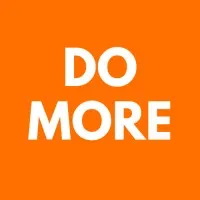 DO
MORE